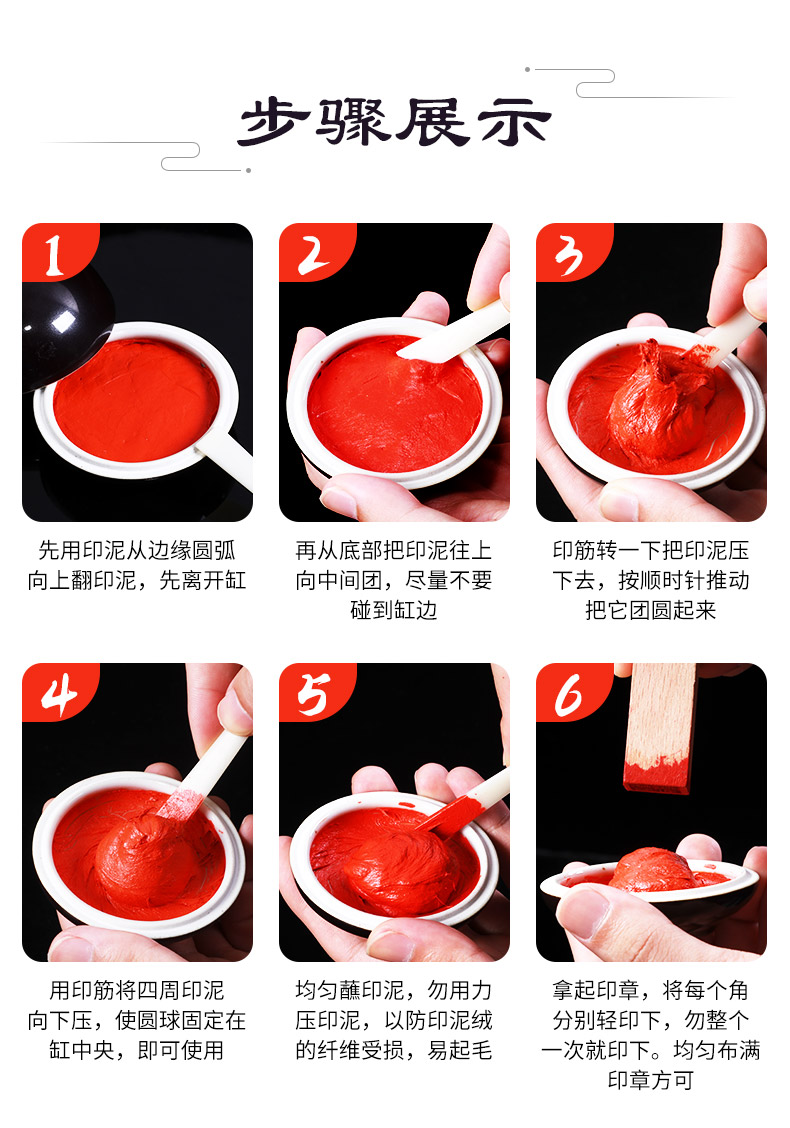 步骤展示

1

先用印泥从边缘圆弧向上翻印泥，先离开缸

2

再从底部把印泥往上向中间团，尽量不要碰到缸边

3

印筋转一下把印泥压下去，按顺时针推动把它团圆起来

4

用印筋将四周印泥向下压，使圆球固定在缸中央，即可使用

5

均匀蘸印泥，勿用力压印泥，以防印泥绒的纤维受损，易起毛

6

拿起印章，将每个角分别轻印下，勿整个一次就印下。均匀布满印章方可