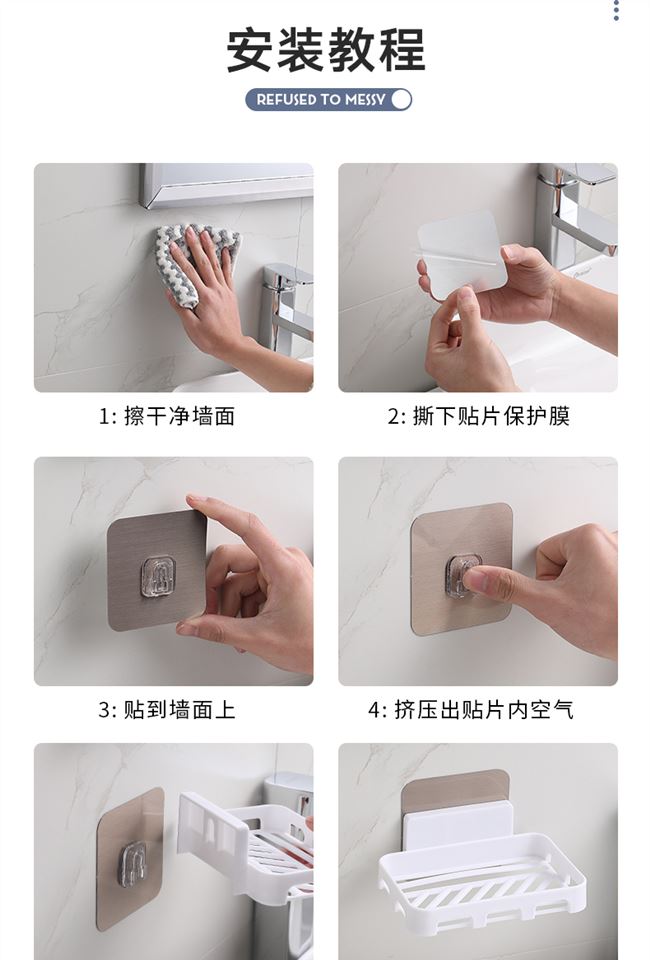 安装教程

REFUSED TO MESSY

1: 擦干净墙面

2: 撕下贴片保护膜

3: 贴到墙面上

4: 挤压出贴片内空气