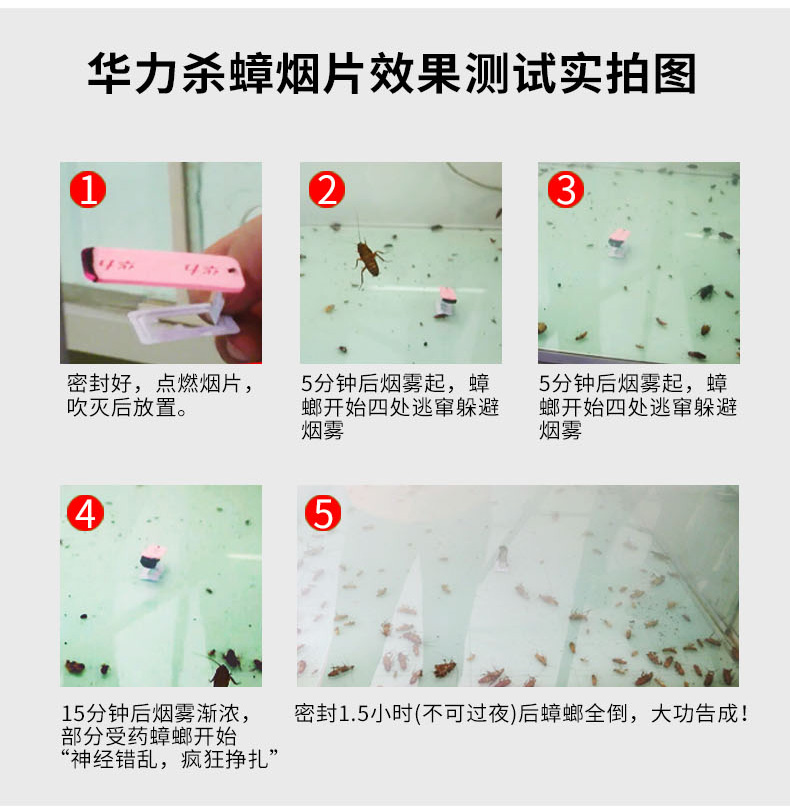 华力杀蟑烟片效果测试实拍图

1
华力 华力

密封好，点燃烟片，吹灭后放置。

2

5分钟后烟雾起，蟑螂开始四处逃窜躲避烟雾

3

5分钟后烟雾起，蟑螂开始四处逃窜躲避烟雾

4

15分钟后烟雾渐浓，部分受药蟑螂开始“神经错乱，疯狂挣扎”

5

密封1.5小时(不可过夜)后蟑螂全倒，大功告成！