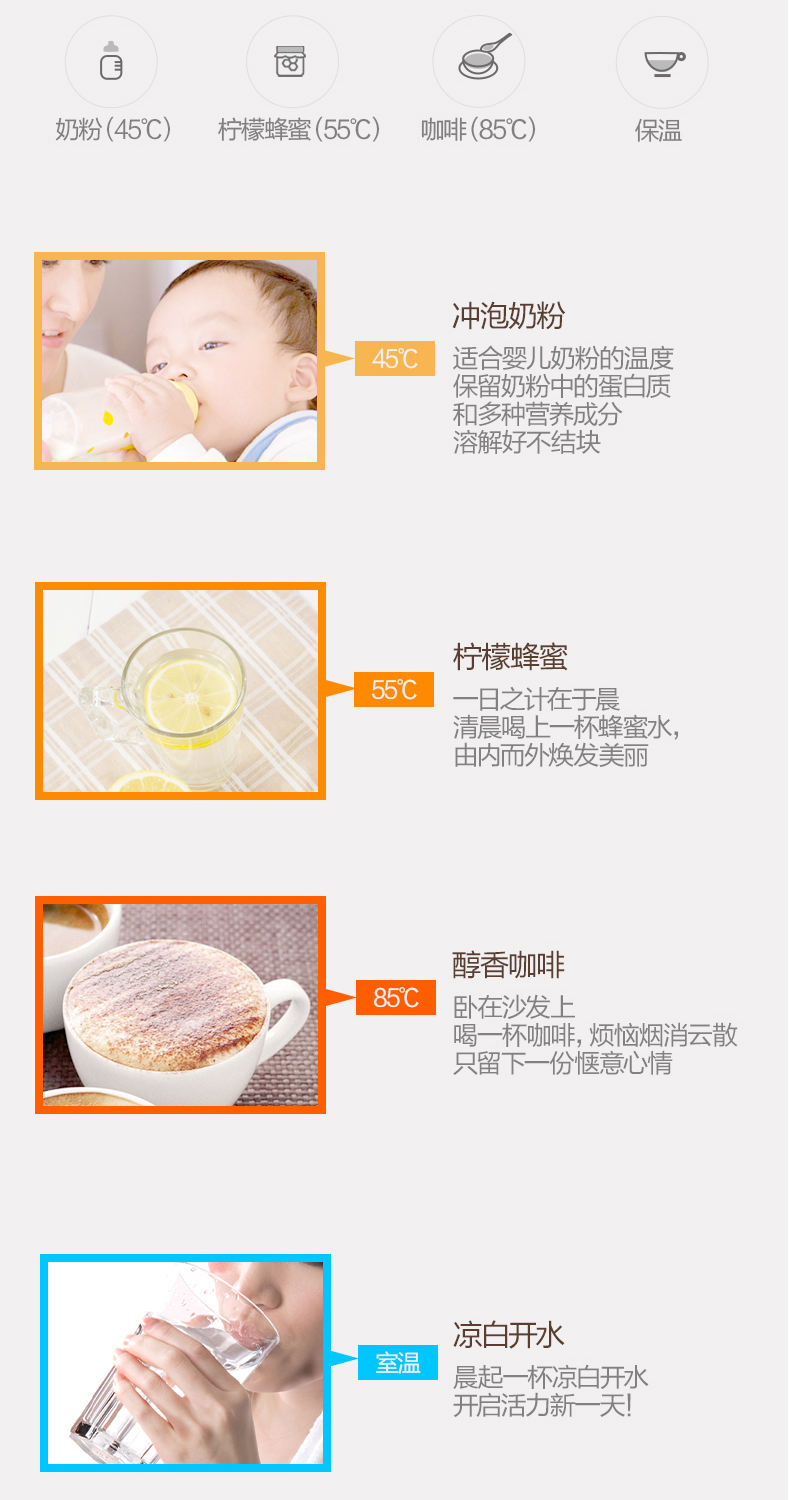 奶粉（45℃） 柠檬蜂蜜（55℃） 咖啡（85℃） 保温

45℃

冲泡奶粉
适合婴儿奶粉的温度
保留奶粉中的蛋白质
和多种营养成分
溶解好不结块

55℃

柠檬蜂蜜
一日之计在于晨
清晨喝上一杯蜂蜜水，
由内而外焕发美丽

85℃

醇香咖啡
卧在沙发上
喝一杯咖啡，烦恼烟消云散
只留下一份惬意心情

室温

凉白开水
晨起一杯凉白开水
开启活力新一天！