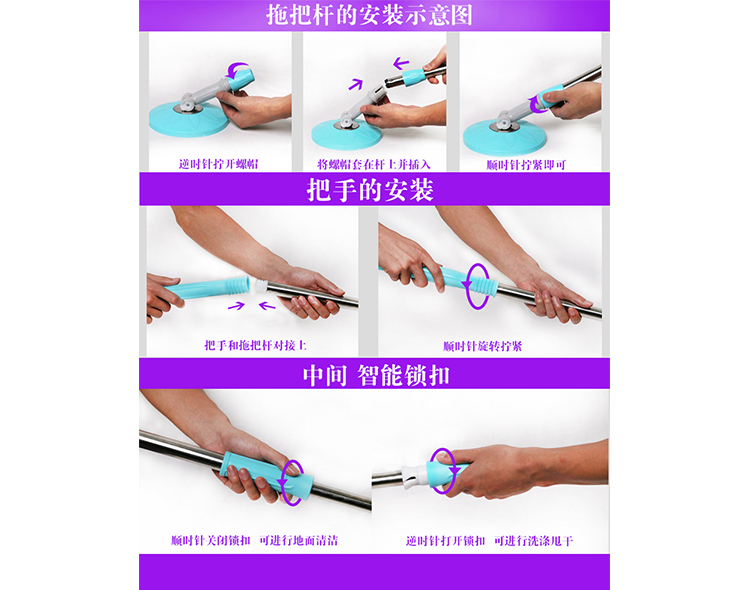 拖把杆的安装示意图

逆时针拧开螺帽

将螺帽套在杆上并插入

顺时针拧紧即可

把手的安装

把手和拖把杆对接上

顺时针旋转拧紧

中间 智能锁扣

顺时针关闭锁扣 可进行地面清洁

逆时针打开锁扣 可进行洗涤甩干