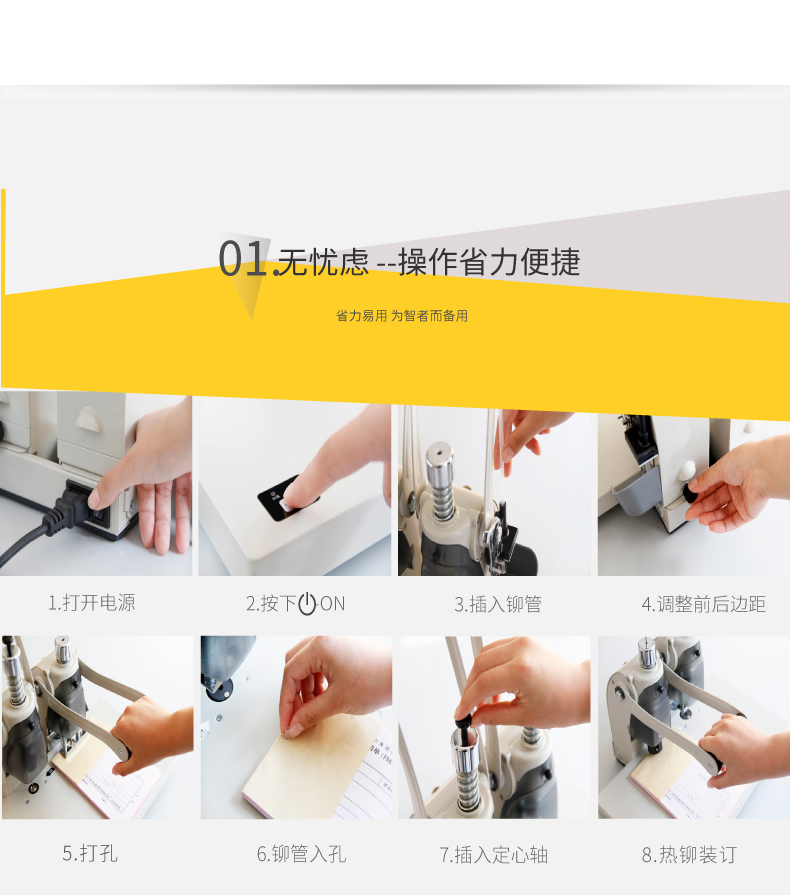 01.无忧虑 --操作省力便捷

省力易用 为智者而备用

1.打开电源

2.按下 ON

3.插入铆管

4.调整前后边距

5.打孔

6.铆管入孔

7.插入定心轴

8.热铆装订